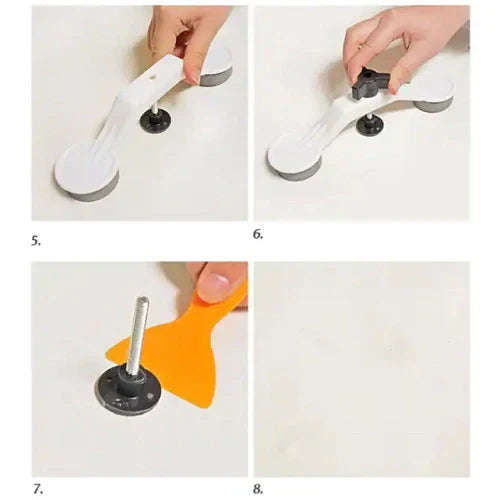 5.

6.

7.

8.