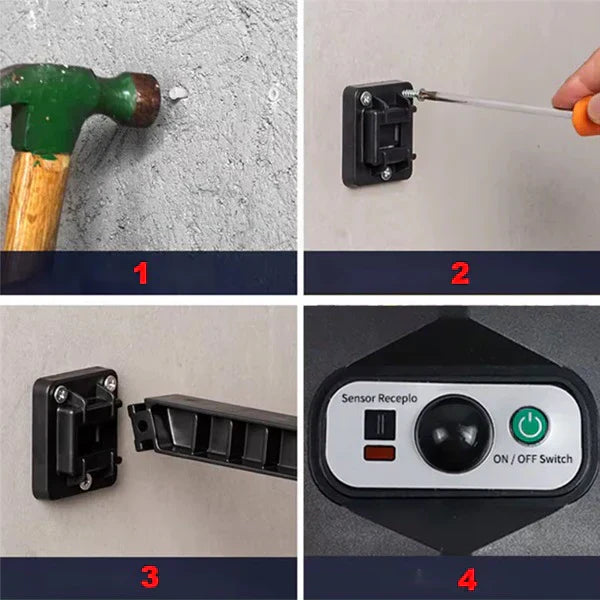 1

2

3

Sensor Receplo

ON / OFF Switch

4