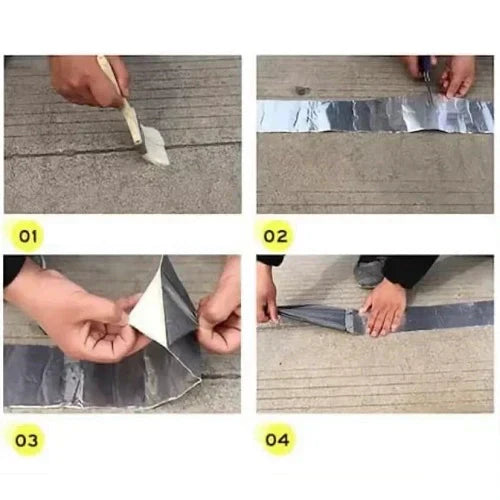 01

02

03

04