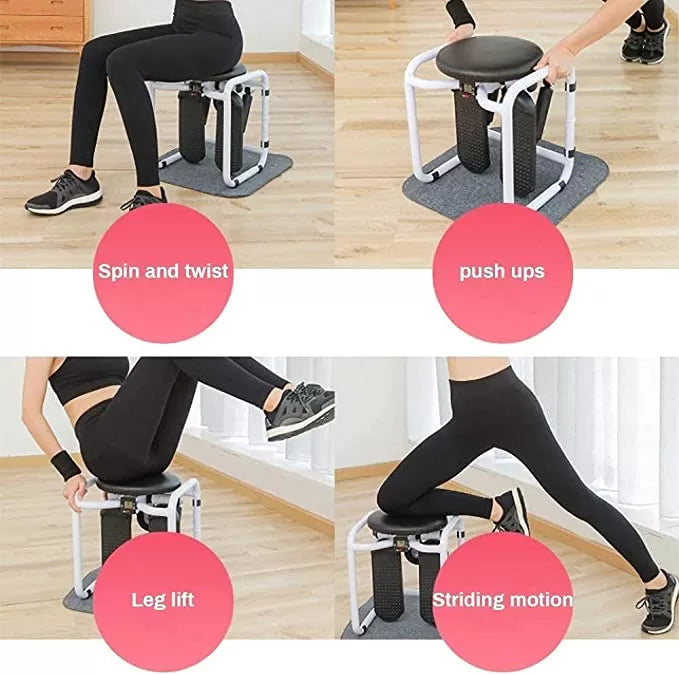 Spin and twist

push ups

Leg lift

Striding motion