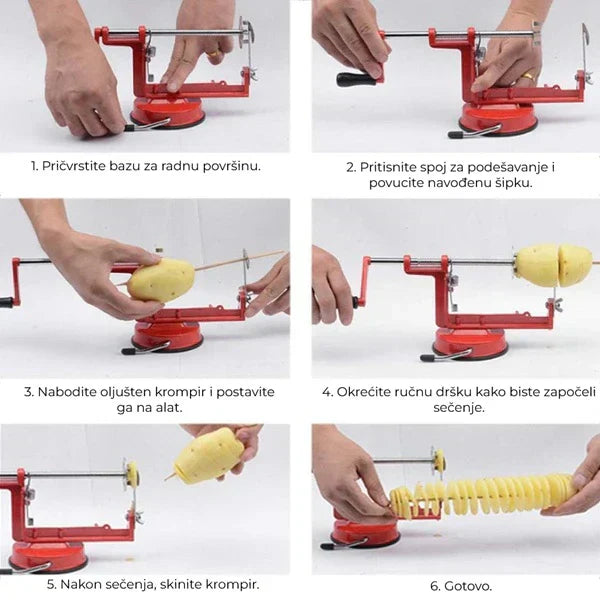 1. Pričvrstite bazu za radnu površinu.

2. Pritisnite spoj za podešavanje i povucite navođenu šipku.

3. Nabodite oljušten krompir i postavite ga na alat.

4. Okrećite ručnu dršku kako biste započeli sečenje.

5. Nakon sečenja, skinite krompir.

6. Gotovo.